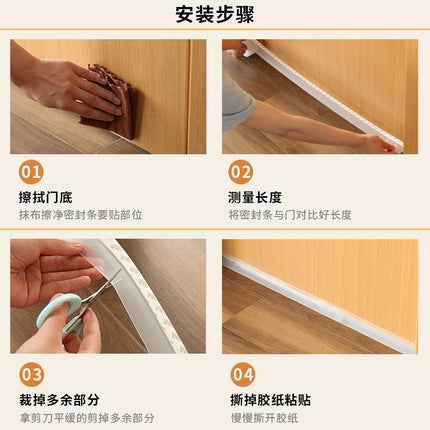 安装步骤

01
擦拭门底
抹布擦净密封条要贴部位

02
测量长度
将密封条与门对比好长度

03
裁掉多余部分
拿剪刀平缓的剪掉多余部分

04
撕掉胶纸粘贴
慢慢撕开胶纸