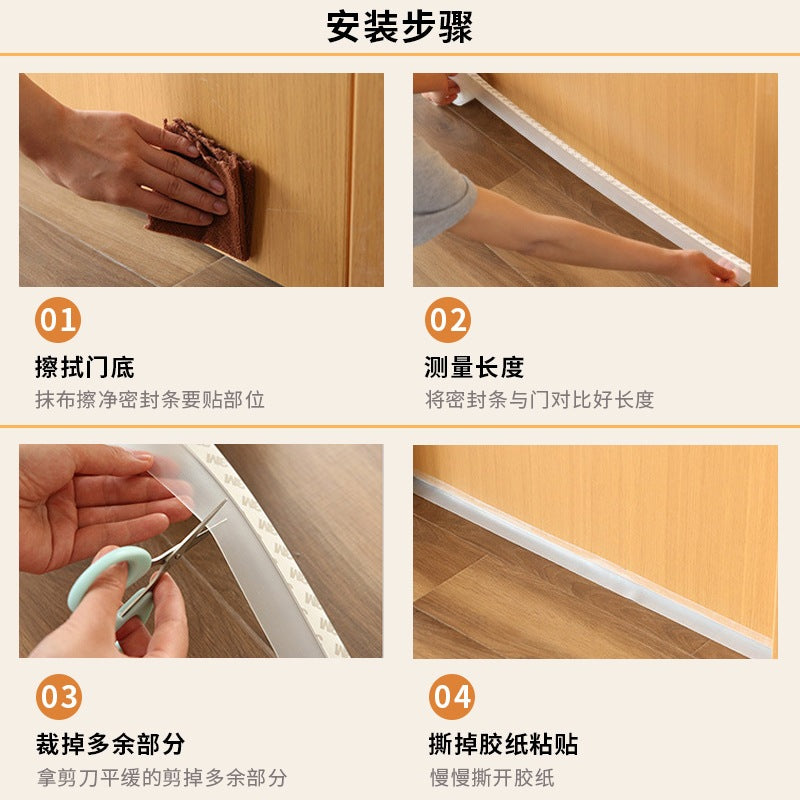 安装步骤

01
擦拭门底
抹布擦净密封条要贴部位

02
测量长度
将密封条与门对比好长度

03
裁掉多余部分
拿剪刀平缓的剪掉多余部分

04
撕掉胶纸粘贴
慢慢撕开胶纸